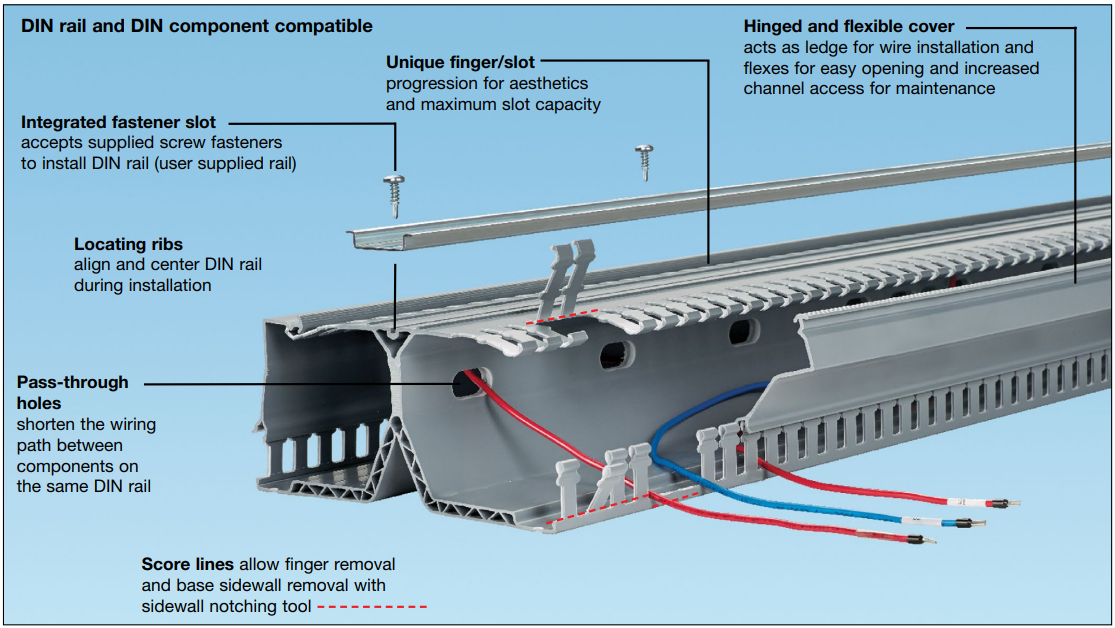 DIN rail and DIN component compatible

Unique finger/slot
progression for aesthetics and maximum slot capacity

Hinged and flexible cover
acts as ledge for wire installation and flexes for easy opening and increased channel access for maintenance

Integrated fastener slot
accepts supplied screw fasteners to install DIN rail (user supplied rail)

Locating ribs
align and center DIN rail during installation

Pass-through holes
shorten the wiring path between components on the same DIN rail

Score lines allow finger removal and base sidewall removal with sidewall notching tool